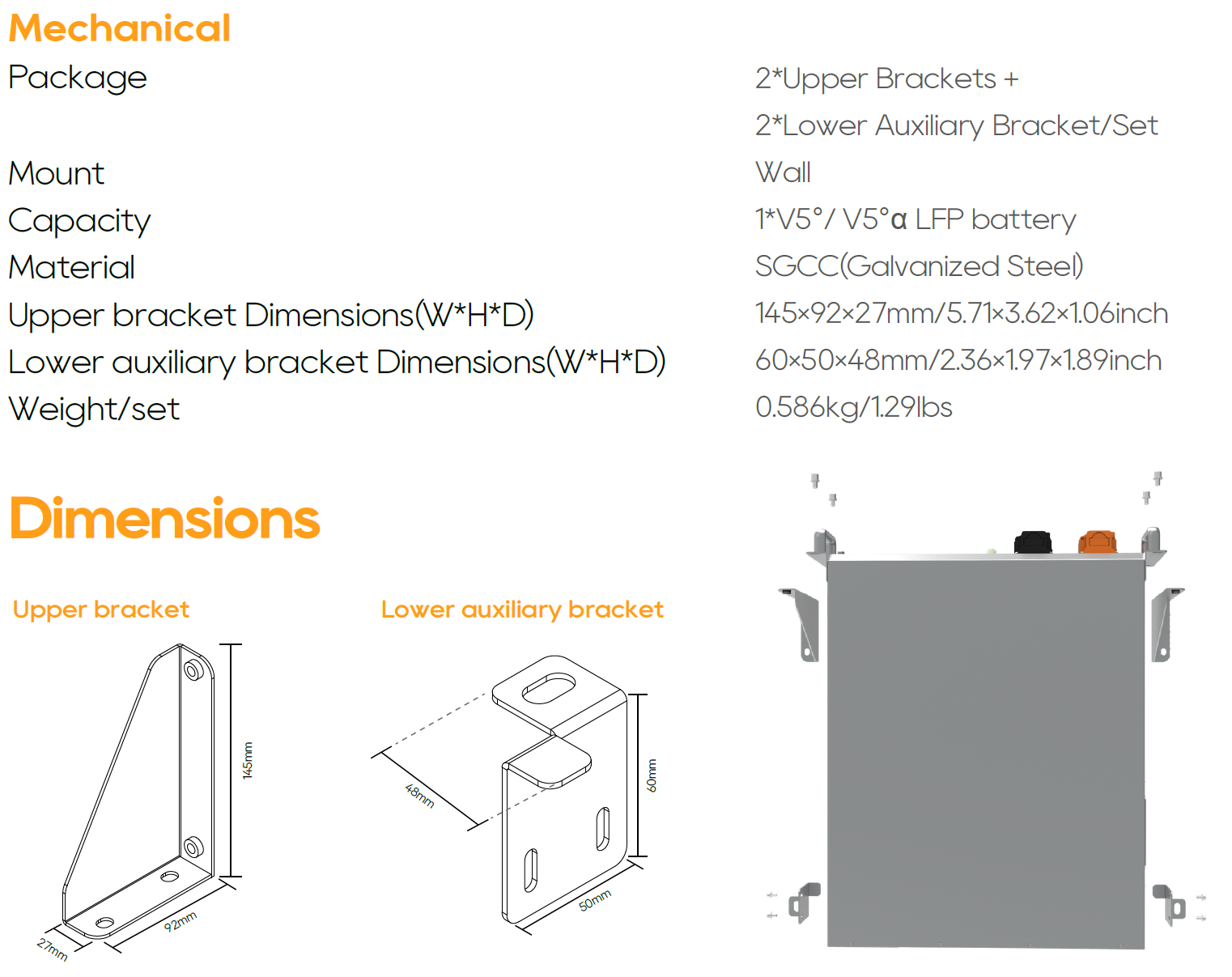 Mechanical

| | |
|---|---|
| Package | 2*Upper Brackets + 2*Lower Auxiliary Bracket/Set |
| Mount | Wall |
| Capacity | 1*V5°/ V5°α LFP battery |
| Material | SGCC(Galvanized Steel) |
| Upper bracket Dimensions(W*H*D) | 145×92×27mm/5.71×3.62×1.06inch |
| Lower auxiliary bracket Dimensions(W*H*D) | 60×50×48mm/2.36×1.97×1.89inch |
| Weight/set | 0.586kg/1.29lbs |

Dimensions

Upper bracket

145mm

92mm

27mm

Lower auxiliary bracket

48mm

60mm

50mm